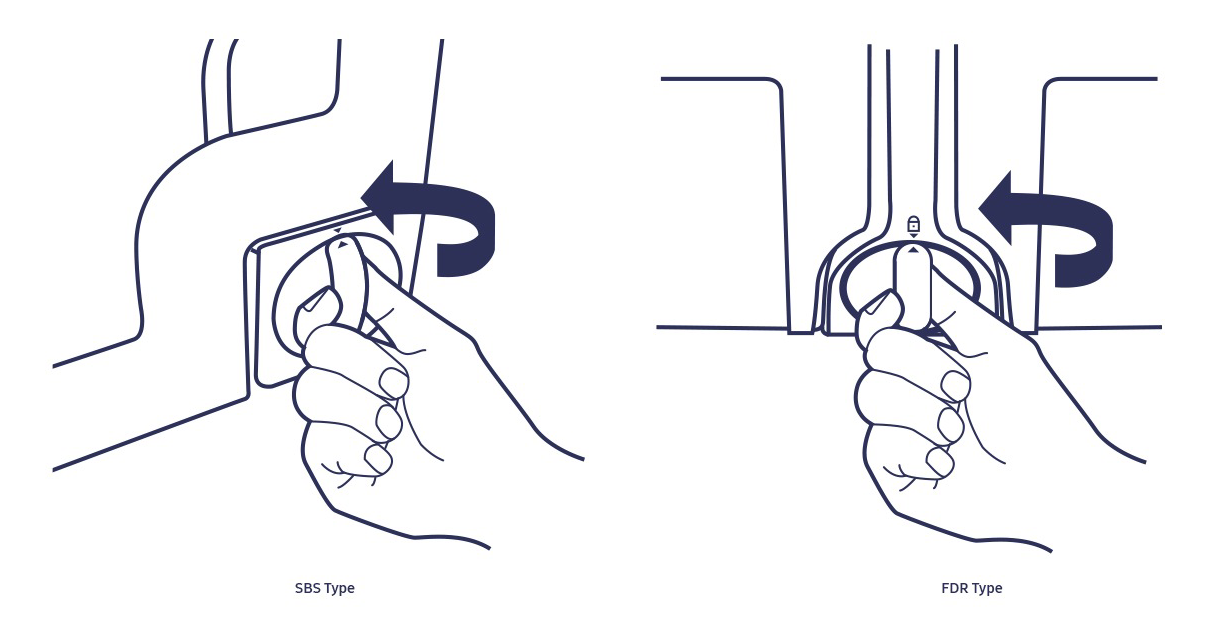 SBS Type

FDR Type